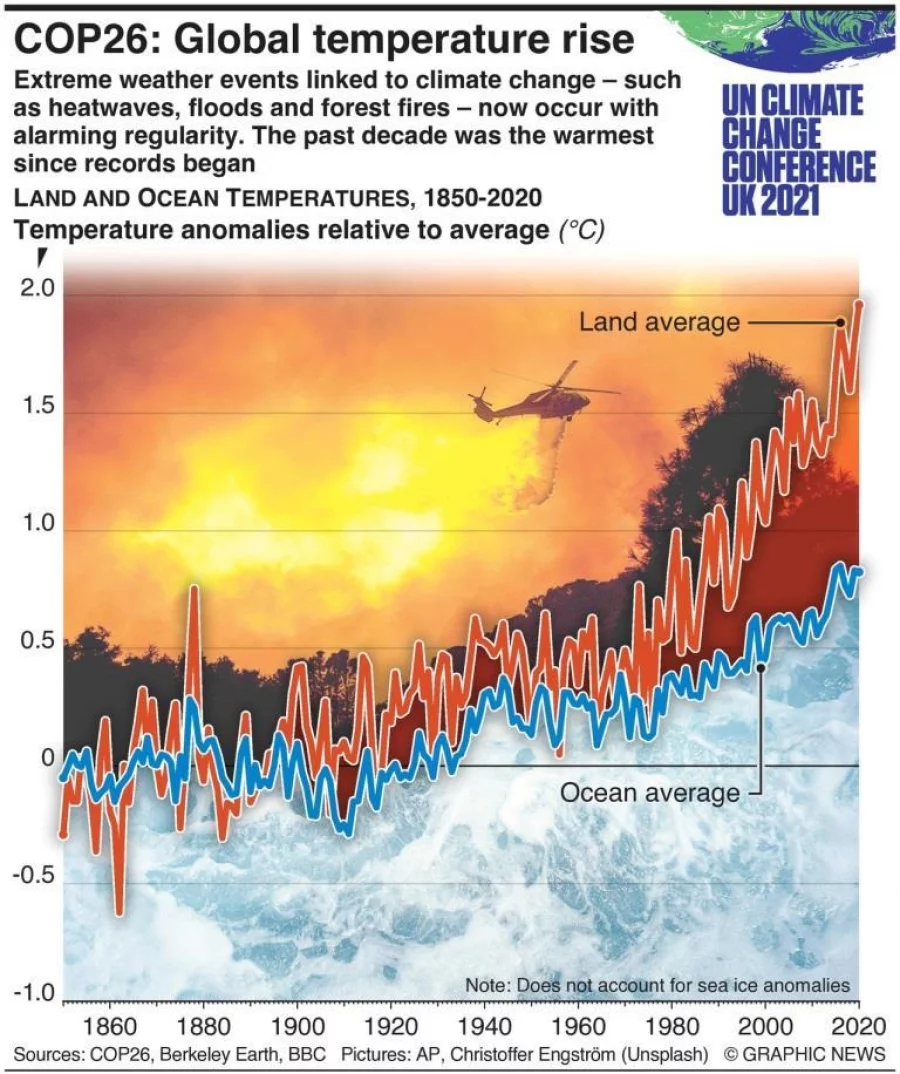 COP26: Global temperature rise

Extreme weather events linked to climate change – such as heatwaves, floods and forest fires – now occur with alarming regularity. The past decade was the warmest since records began

UN CLIMATE CHANGE CONFERENCE UK 2021

LAND AND OCEAN TEMPERATURES, 1850-2020

Temperature anomalies relative to average (°C)

2.0
1.5
1.0
0.5
0
-0.5
-1.0

Land average

Ocean average

Note: Does not account for sea ice anomalies

1860 1880 1900 1920 1940 1960 1980 2000 2020

Sources: COP26, Berkeley Earth, BBC Pictures: AP, Christoffer Engström (Unsplash) © GRAPHIC NEWS