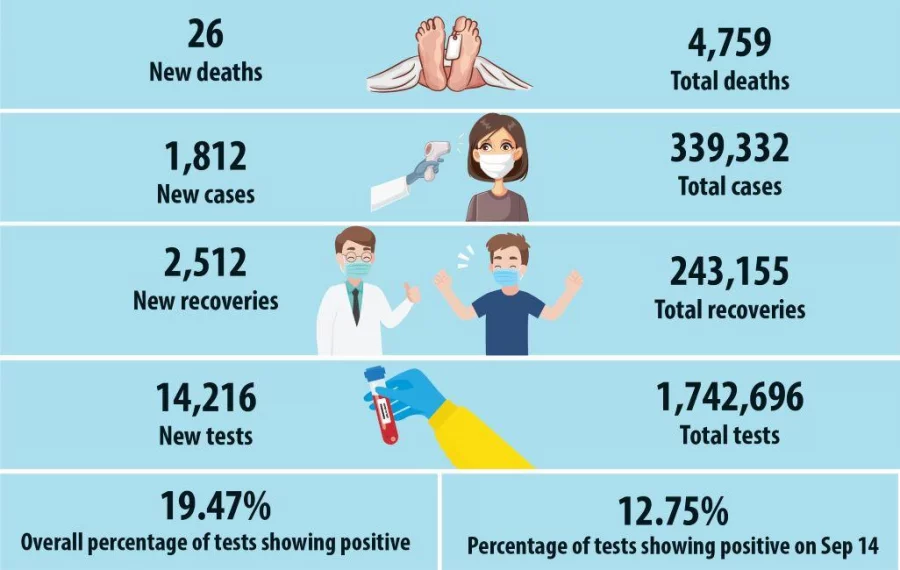 26
New deaths

4,759
Total deaths

1,812
New cases

339,332
Total cases

2,512
New recoveries

243,155
Total recoveries

14,216
New tests

1,742,696
Total tests

19.47%
Overall percentage of tests showing positive

12.75%
Percentage of tests showing positive on Sep 14