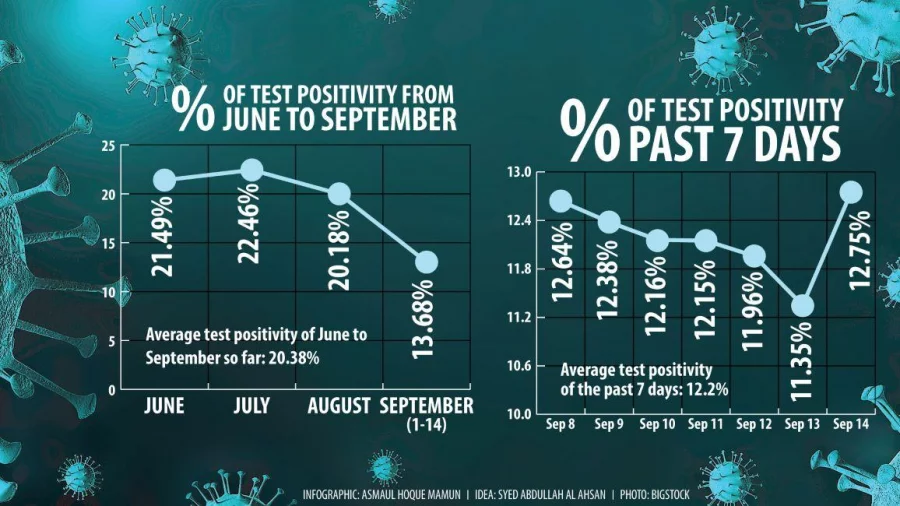 % OF TEST POSITIVITY FROM JUNE TO SEPTEMBER

25
20
15
10
5
0

21.49%
22.46%
20.18%
13.68%

Average test positivity of June to September so far: 20.38%

JUNE
JULY
AUGUST
SEPTEMBER (1-14)

% OF TEST POSITIVITY PAST 7 DAYS

13.0
12.4
11.8
11.2
10.6
10.0

12.64%
12.38%
12.16%
12.15%
11.96%
11.35%
12.75%

Average test positivity of the past 7 days: 12.2%

Sep 8
Sep 9
Sep 10
Sep 11
Sep 12
Sep 13
Sep 14

INFOGRAPHIC: ASMAUL HOQUE MAMUN | IDEA: SYED ABDULLAH AL AHSAN | PHOTO: BIGSTOCK