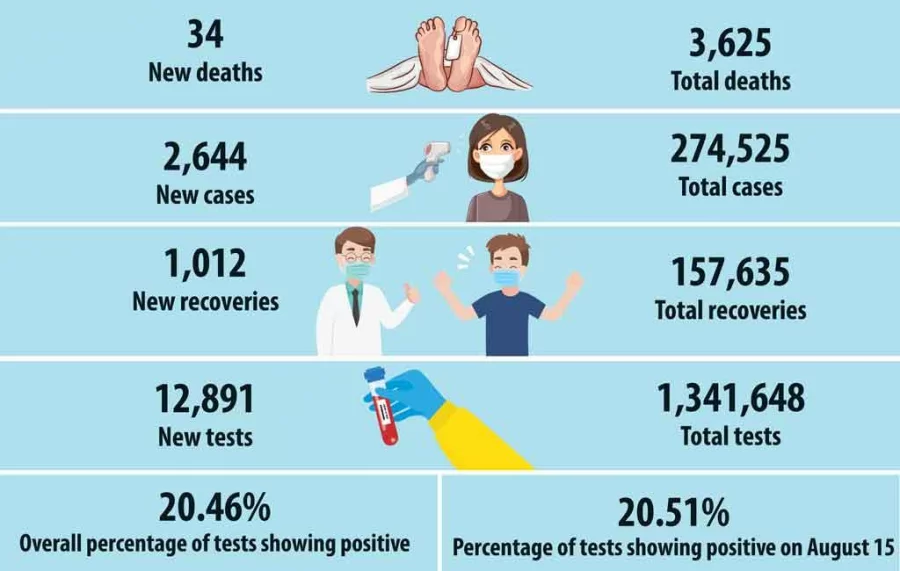 34
New deaths

3,625
Total deaths

2,644
New cases

274,525
Total cases

1,012
New recoveries

157,635
Total recoveries

12,891
New tests

1,341,648
Total tests

20.46%
Overall percentage of tests showing positive

20.51%
Percentage of tests showing positive on August 15