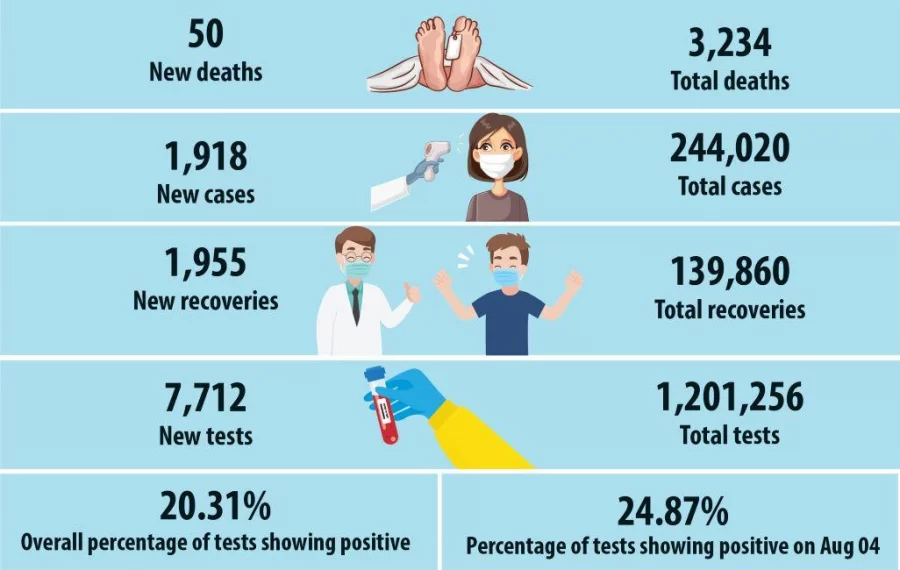 50
New deaths

3,234
Total deaths

1,918
New cases

244,020
Total cases

1,955
New recoveries

139,860
Total recoveries

7,712
New tests

1,201,256
Total tests

20.31%
Overall percentage of tests showing positive

24.87%
Percentage of tests showing positive on Aug 04