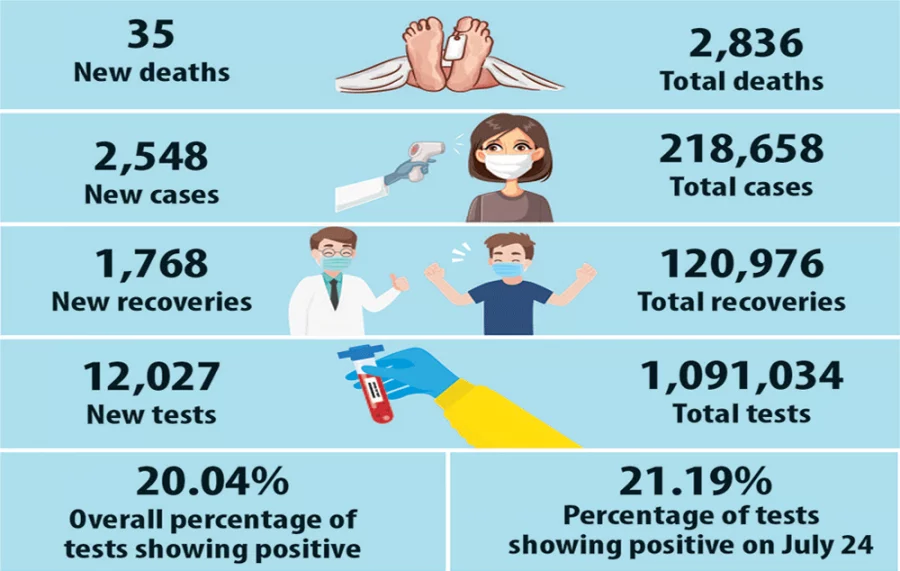 35
New deaths

2,836
Total deaths

2,548
New cases

218,658
Total cases

1,768
New recoveries

120,976
Total recoveries

12,027
New tests

1,091,034
Total tests

20.04%
Overall percentage of tests showing positive

21.19%
Percentage of tests showing positive on July 24