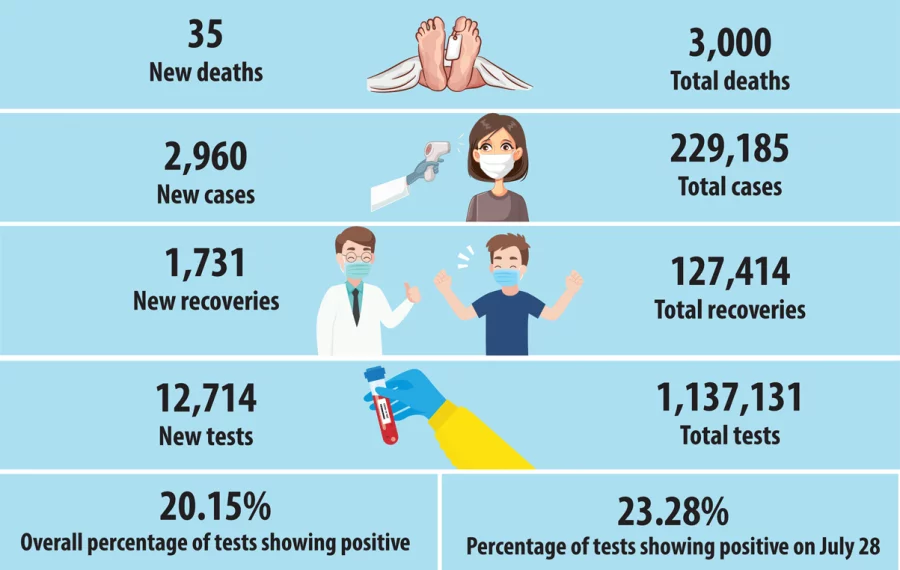 35
New deaths

3,000
Total deaths

2,960
New cases

229,185
Total cases

1,731
New recoveries

127,414
Total recoveries

12,714
New tests

1,137,131
Total tests

20.15%
Overall percentage of tests showing positive

23.28%
Percentage of tests showing positive on July 28