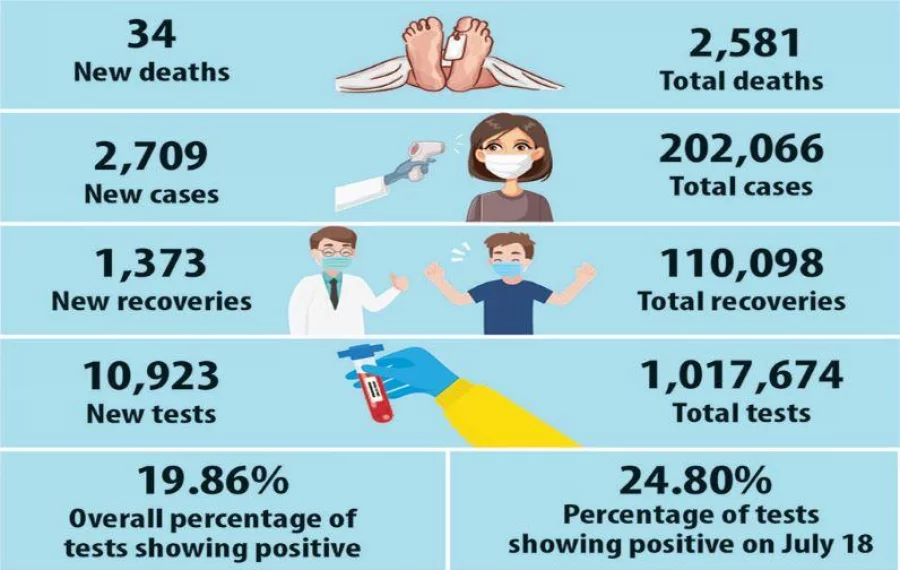 34
New deaths

2,581
Total deaths

2,709
New cases

202,066
Total cases

1,373
New recoveries

110,098
Total recoveries

10,923
New tests

1,017,674
Total tests

19.86%
Overall percentage of tests showing positive

24.80%
Percentage of tests showing positive on July 18