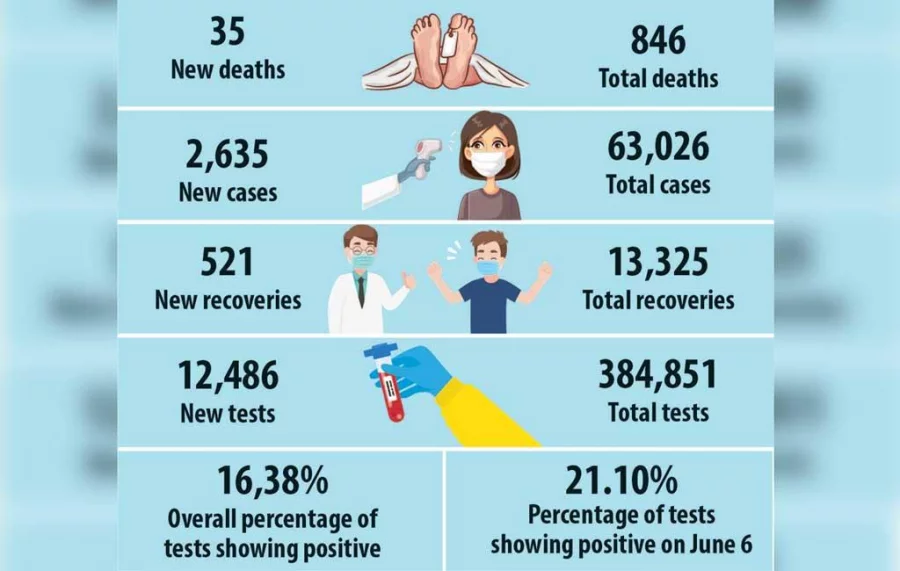 35
New deaths

846
Total deaths

2,635
New cases

63,026
Total cases

521
New recoveries

13,325
Total recoveries

12,486
New tests

384,851
Total tests

16,38%
Overall percentage of tests showing positive

21.10%
Percentage of tests showing positive on June 6