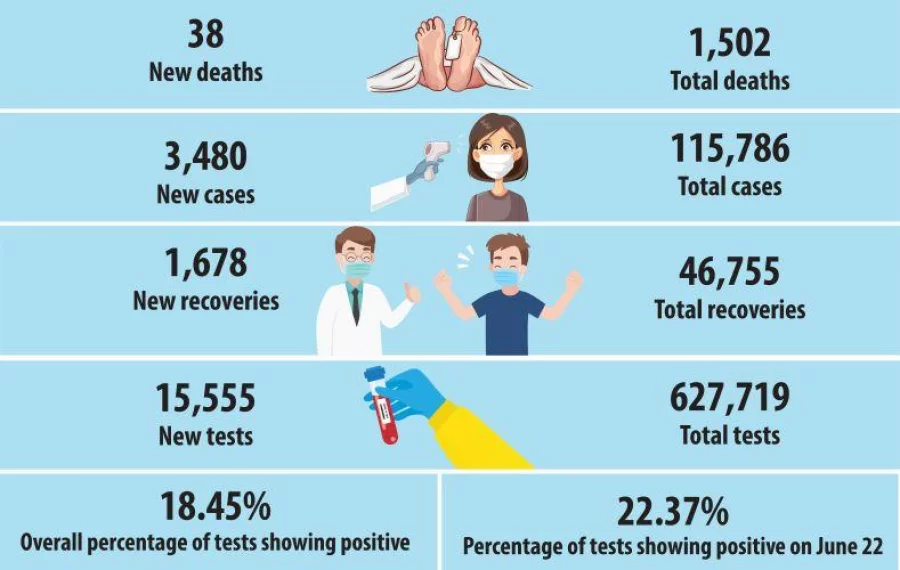 38
New deaths

1,502
Total deaths

3,480
New cases

115,786
Total cases

1,678
New recoveries

46,755
Total recoveries

15,555
New tests

627,719
Total tests

18.45%
Overall percentage of tests showing positive

22.37%
Percentage of tests showing positive on June 22