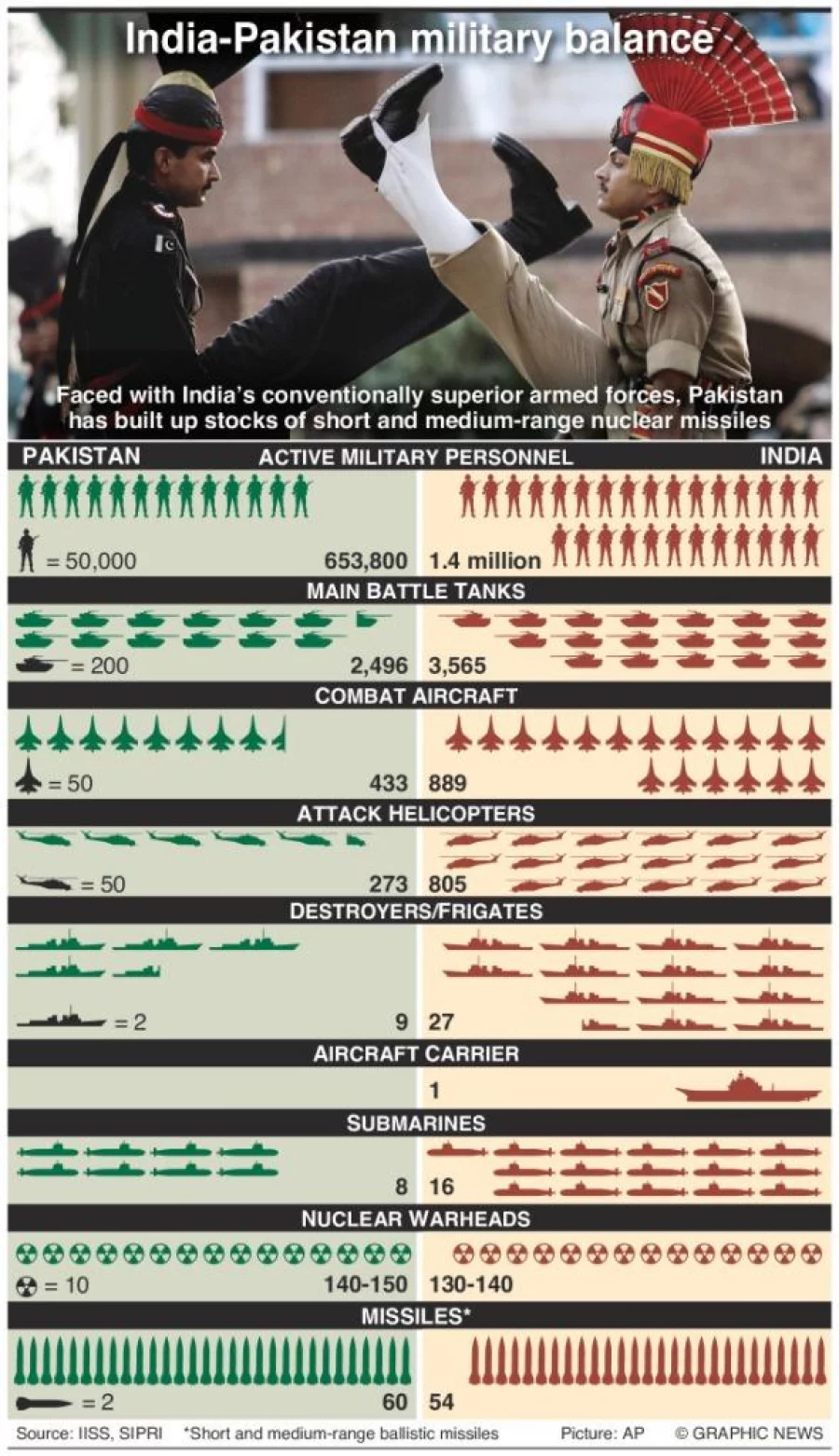 India-Pakistan military balance

Faced with India's conventionally superior armed forces, Pakistan has built up stocks of short and medium-range nuclear missiles

PAKISTAN ACTIVE MILITARY PERSONNEL INDIA

= 50,000

653,800 1.4 million

MAIN BATTLE TANKS

= 200

2,496 3,565

COMBAT AIRCRAFT

= 50

433 889

ATTACK HELICOPTERS

= 50

273 805

DESTROYERS/FRIGATES

= 2

9 27

AIRCRAFT CARRIER

1

SUBMARINES

8 16

NUCLEAR WARHEADS

= 10

140-150 130-140

MISSILES*

= 2

60 54

Source: IISS, SIPRI *Short and medium-range ballistic missiles Picture: AP © GRAPHIC NEWS