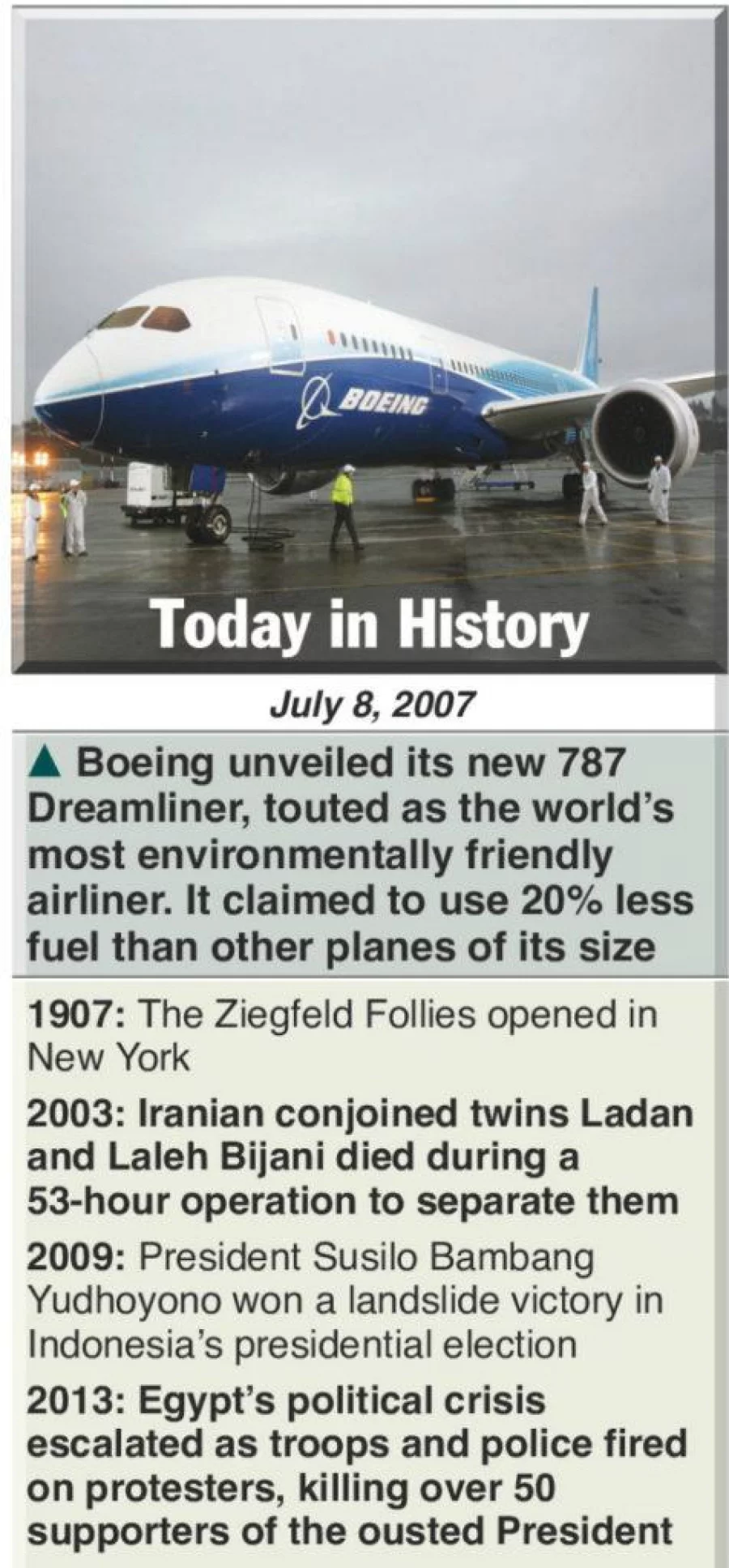 BOEING

Today in History

July 8, 2007

▲ Boeing unveiled its new 787 Dreamliner, touted as the world's most environmentally friendly airliner. It claimed to use 20% less fuel than other planes of its size

1907: The Ziegfeld Follies opened in New York

2003: Iranian conjoined twins Ladan and Laleh Bijani died during a 53-hour operation to separate them

2009: President Susilo Bambang Yudhoyono won a landslide victory in Indonesia's presidential election

2013: Egypt's political crisis escalated as troops and police fired on protesters, killing over 50 supporters of the ousted President