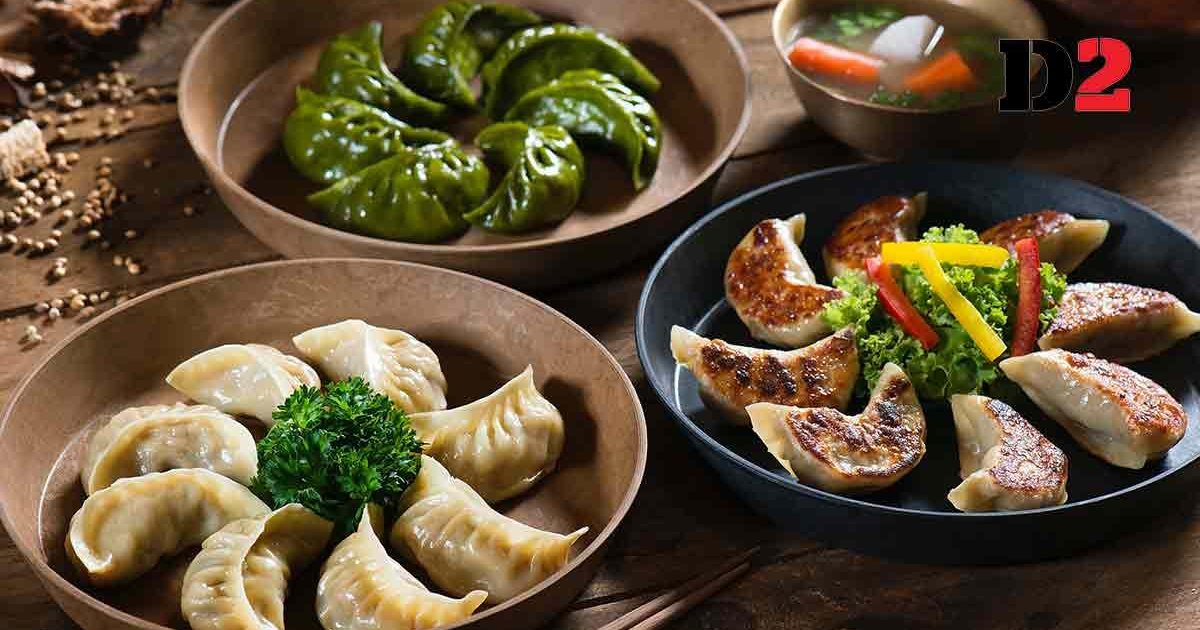 D2