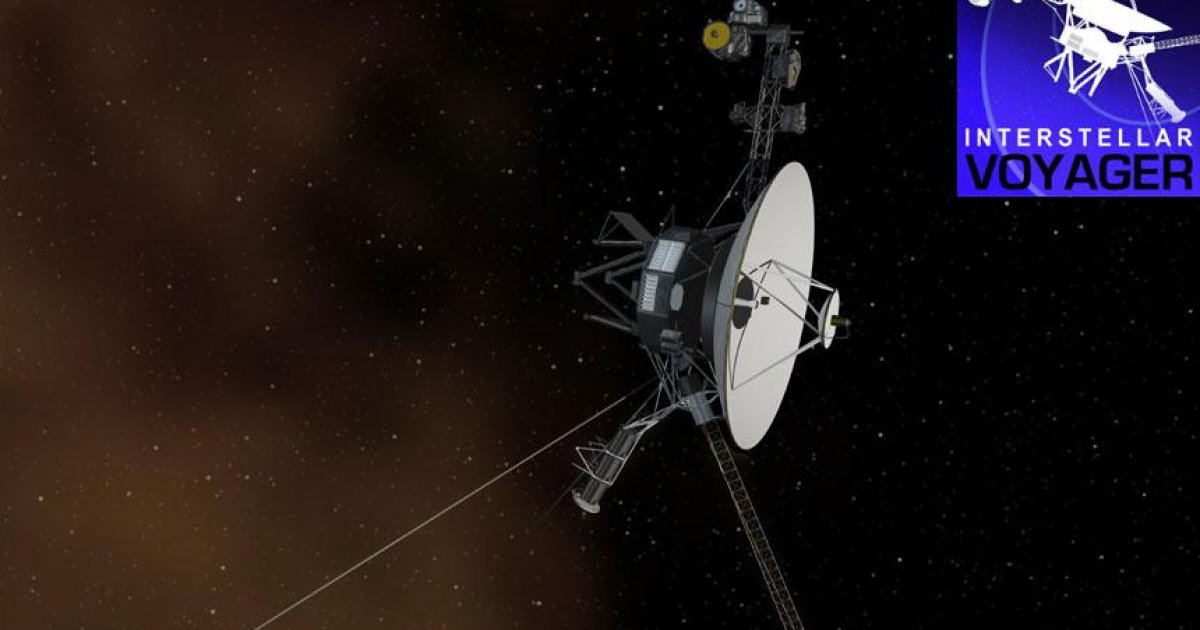 INTERSTELLAR
VOYAGER